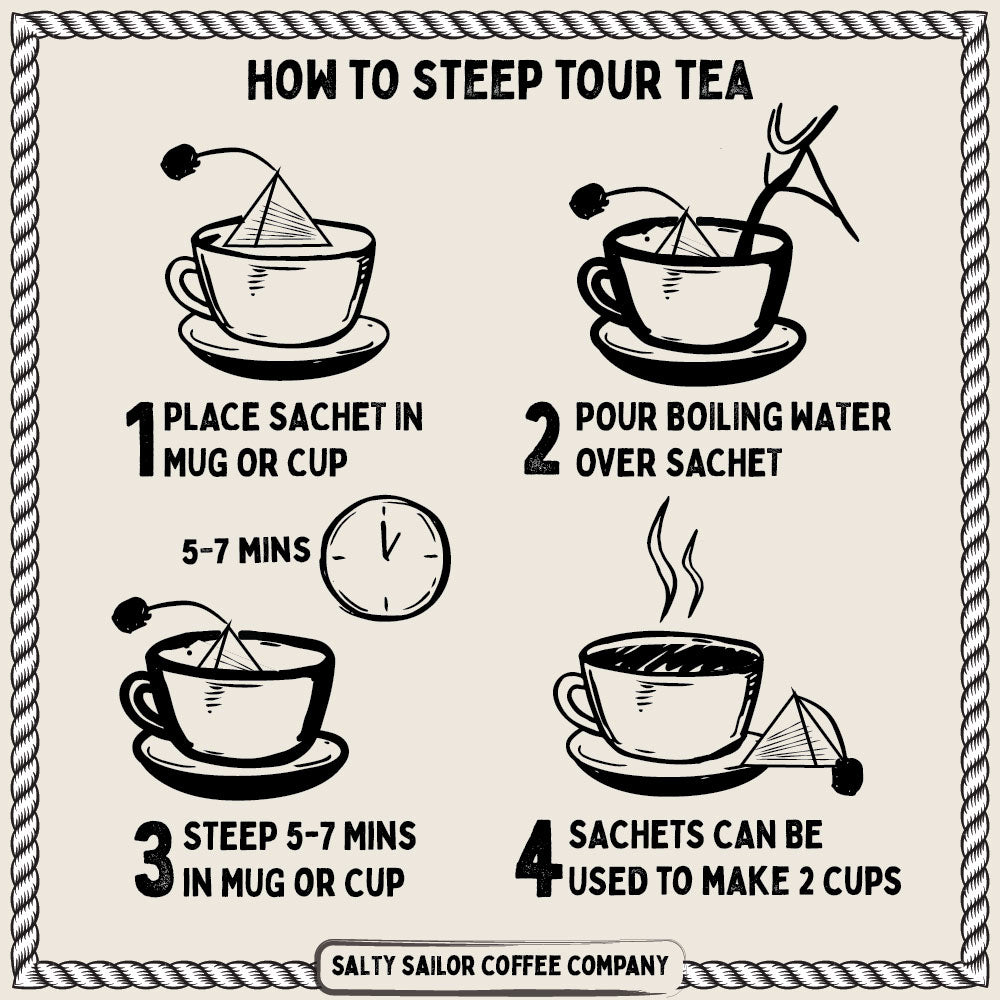 HOW TO STEEP TOUR TEA

1 PLACE SACHET IN MUG OR CUP

2 POUR BOILING WATER OVER SACHET

5-7 MINS

3 STEEP 5-7 MINS IN MUG OR CUP

4 SACHETS CAN BE USED TO MAKE 2 CUPS

SALTY SAILOR COFFEE COMPANY